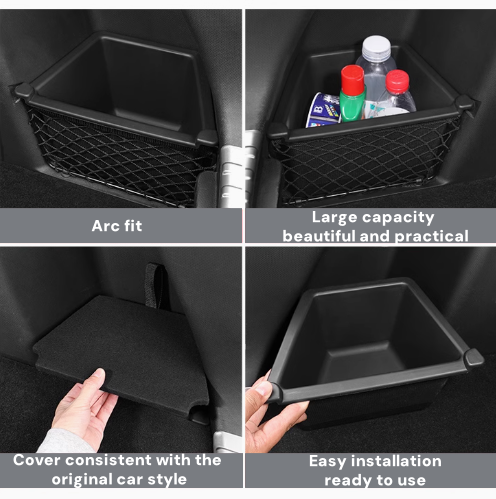 Arc fit

Large capacity
beautiful and practical

Cover consistent with the
original car style

Easy installation
ready to use