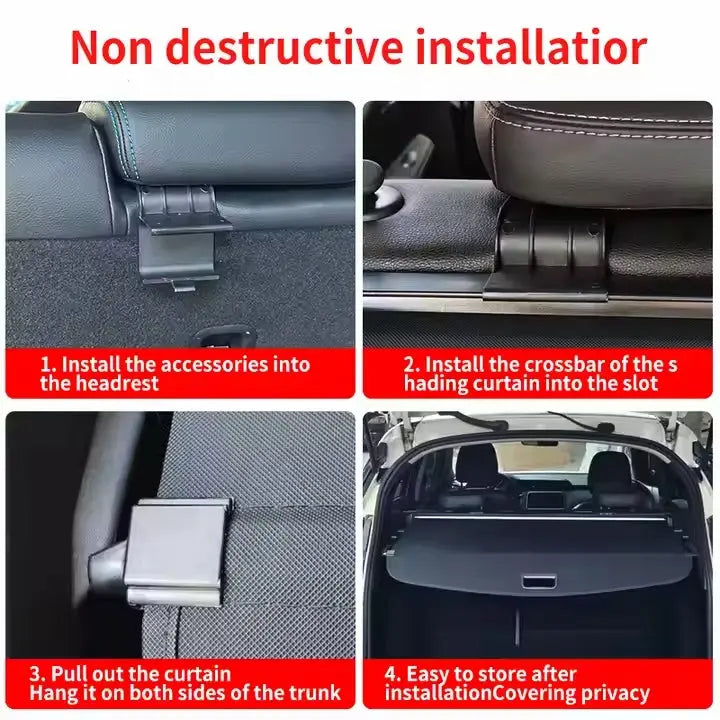 Non destructive installatior

1. Install the accessories into the headrest

2. Install the crossbar of the s hading curtain into the slot

3. Pull out the curtain
Hang it on both sides of the trunk

4. Easy to store after installationCovering privacy