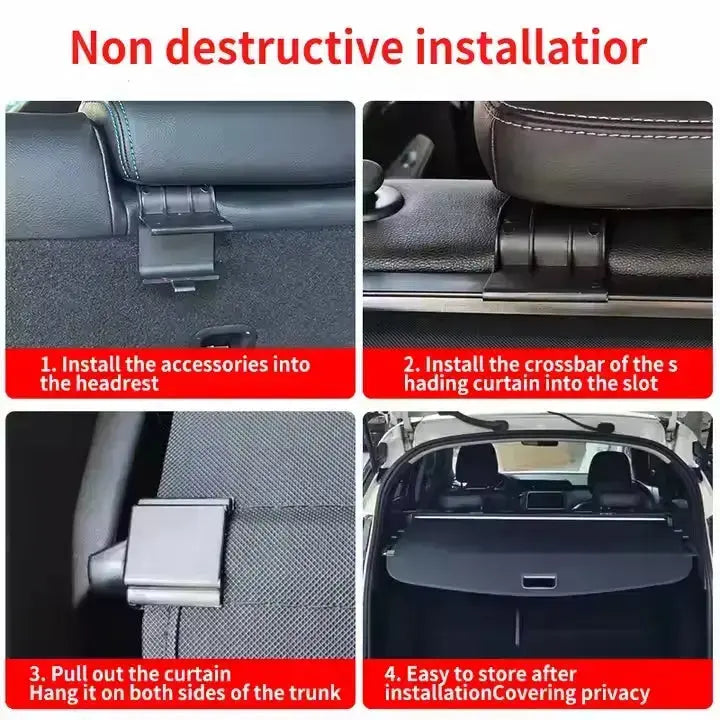 Non destructive installatior

1. Install the accessories into the headrest

2. Install the crossbar of the s hading curtain into the slot

3. Pull out the curtain
Hang it on both sides of the trunk

4. Easy to store after installationCovering privacy