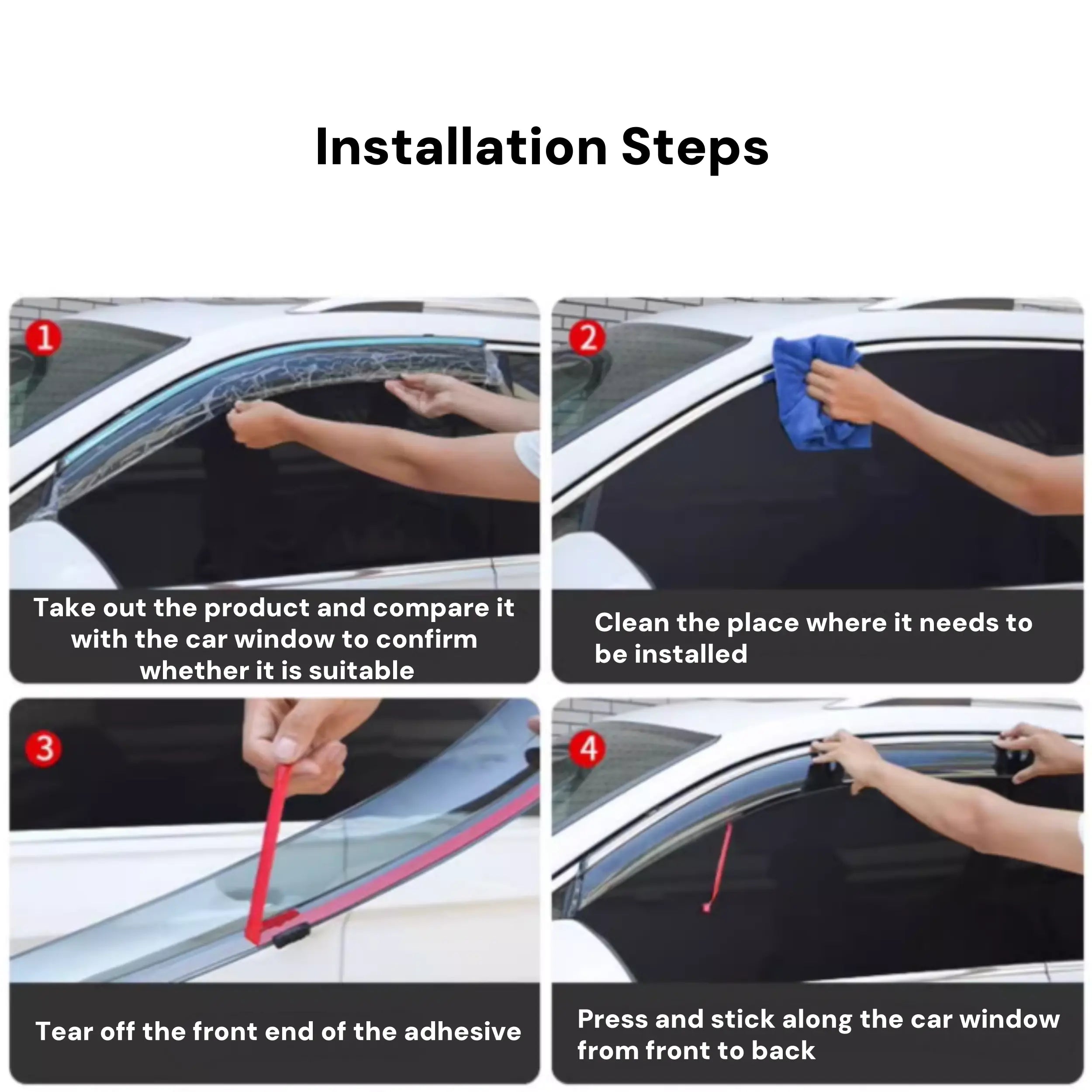 Installation Steps

1

Take out the product and compare it with the car window to confirm whether it is suitable

2

Clean the place where it needs to be installed

3

Tear off the front end of the adhesive

4

Press and stick along the car window from front to back