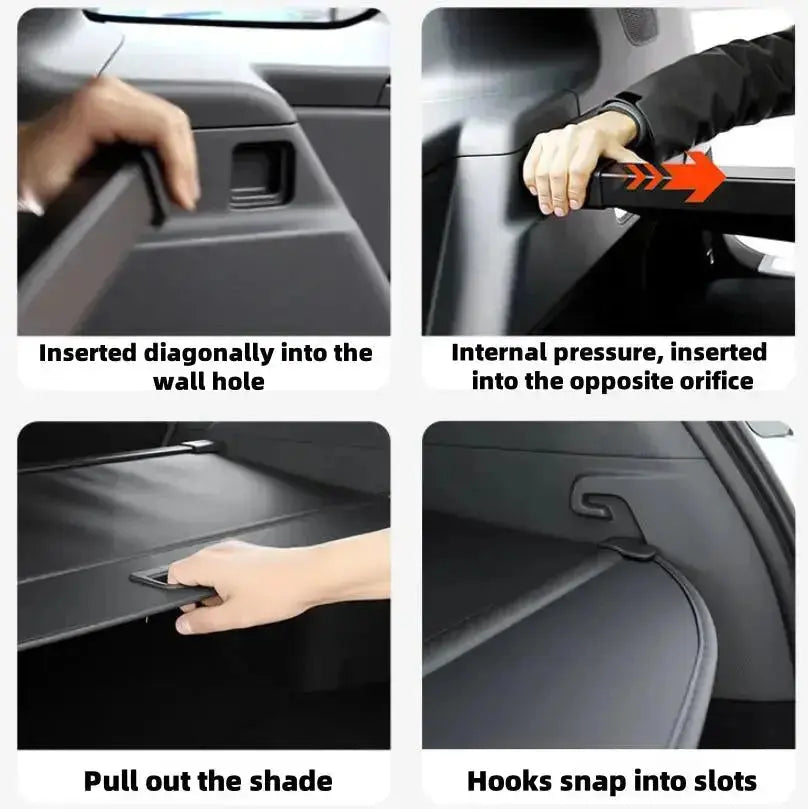 Inserted diagonally into the wall hole

Internal pressure, inserted into the opposite orifice

Pull out the shade

Hooks snap into slots