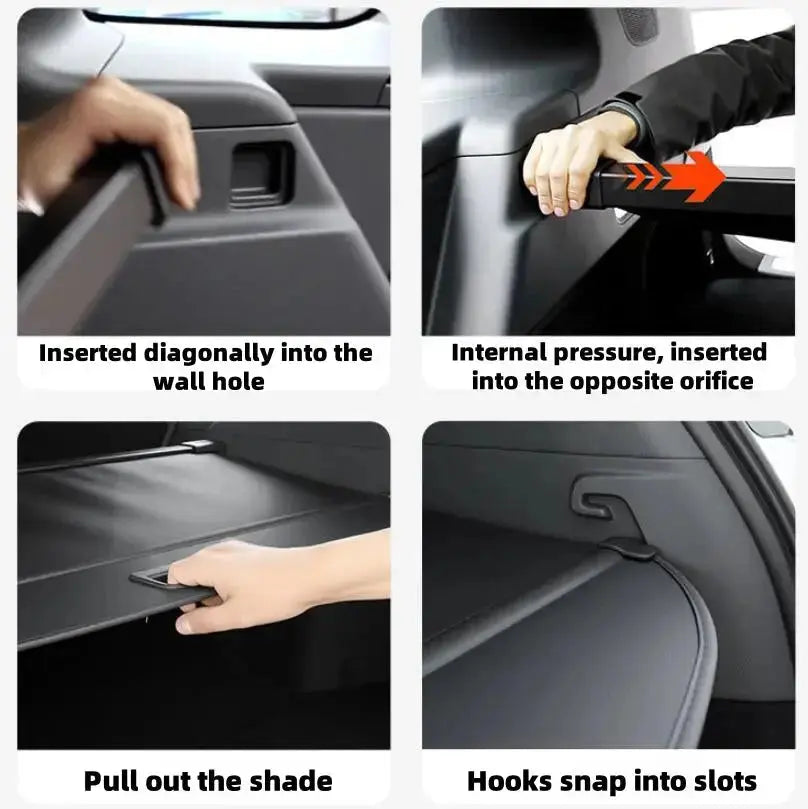 Inserted diagonally into the wall hole

Internal pressure, inserted into the opposite orifice

Pull out the shade

Hooks snap into slots